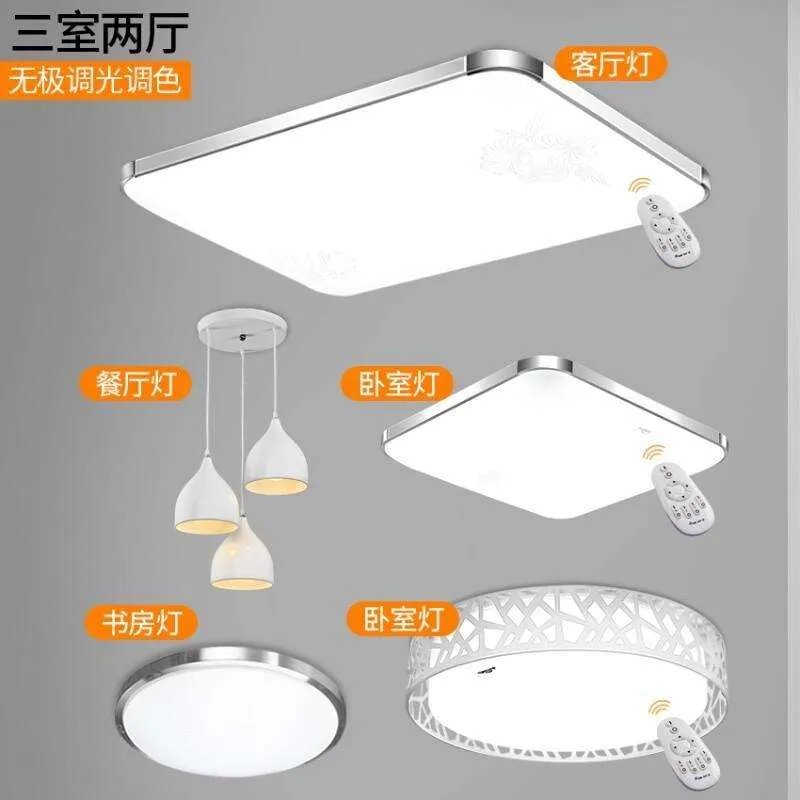 三室两厅
无极调光调色
客厅灯
餐厅灯
卧室灯
书房灯
卧室灯