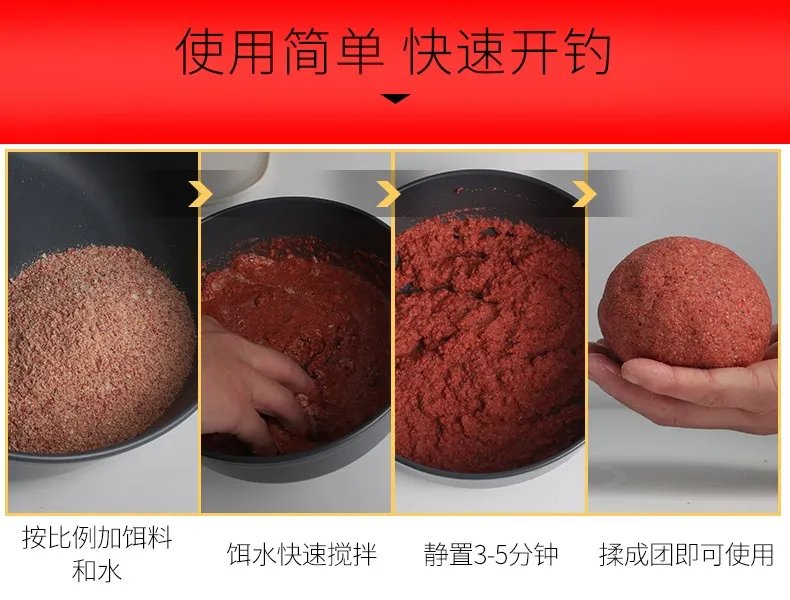 使用简单 快速开钓

按比例加饵料和水

饵水快速搅拌

静置3-5分钟

揉成团即可使用