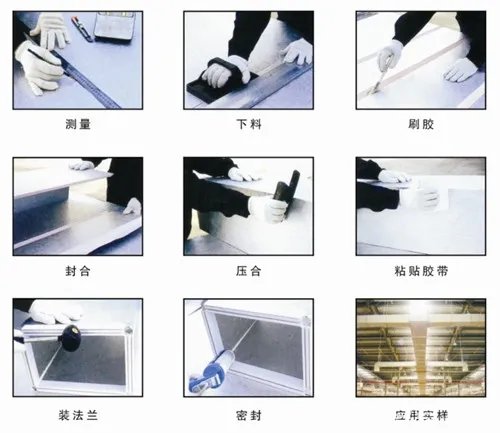 测量

下料

刷胶

封合

压合

粘贴胶带

装法兰

密封

应用实样