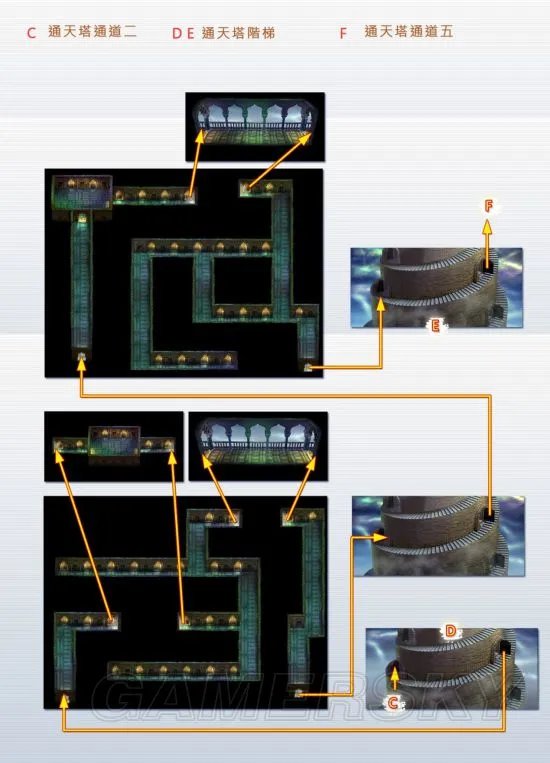 C 通天塔通道二 D E 通天塔階梯 F 通天塔通道五

F

E

D

C

GAMERSKY