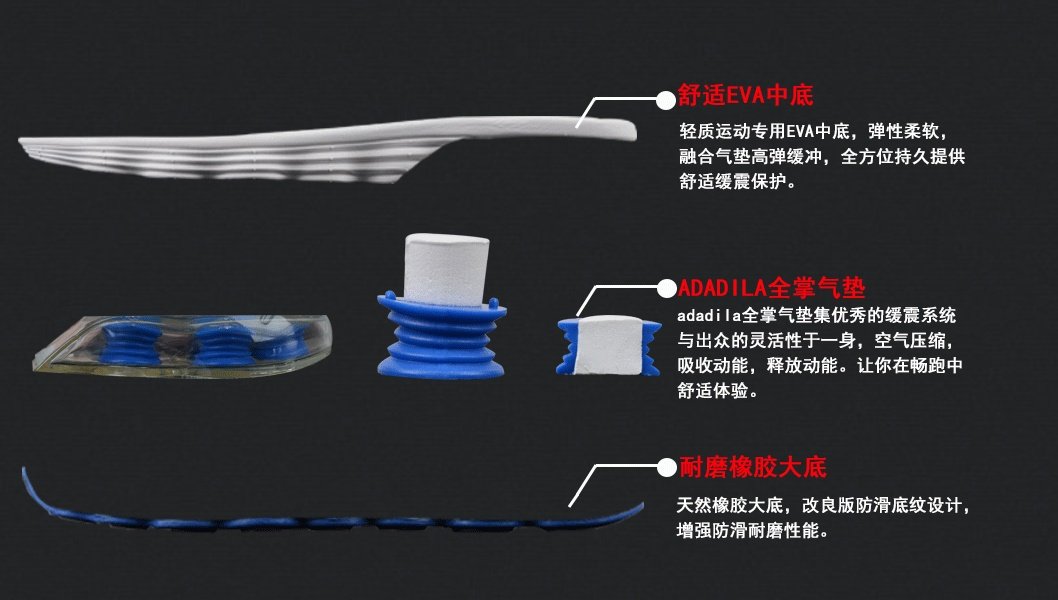 舒适EVA中底

轻质运动专用EVA中底，弹性柔软，融合气垫高弹缓冲，全方位持久提供舒适缓震保护。

ADADILA全掌气垫

adadila全掌气垫集优秀的缓震系统与出众的灵活性于一身，空气压缩，吸收动能，释放动能。让你在畅跑中舒适体验。

耐磨橡胶大底

天然橡胶大底，改良版防滑底纹设计，增强防滑耐磨性能。