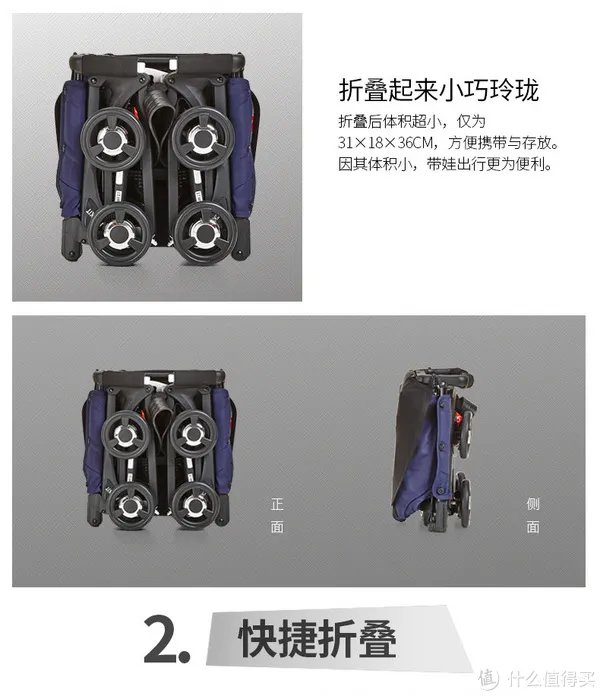 折叠起来小巧玲珑

折叠后体积超小，仅为 31×18×36CM，方便携带与存放。因其体积小，带娃出行更为便利。

正面

侧面

2. 快捷折叠

值 什么值得买