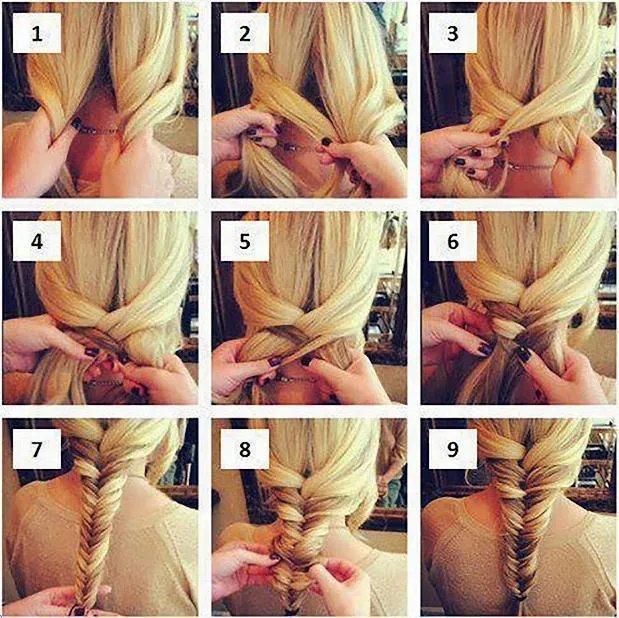 1

2

3

4

5

6

7

8

9