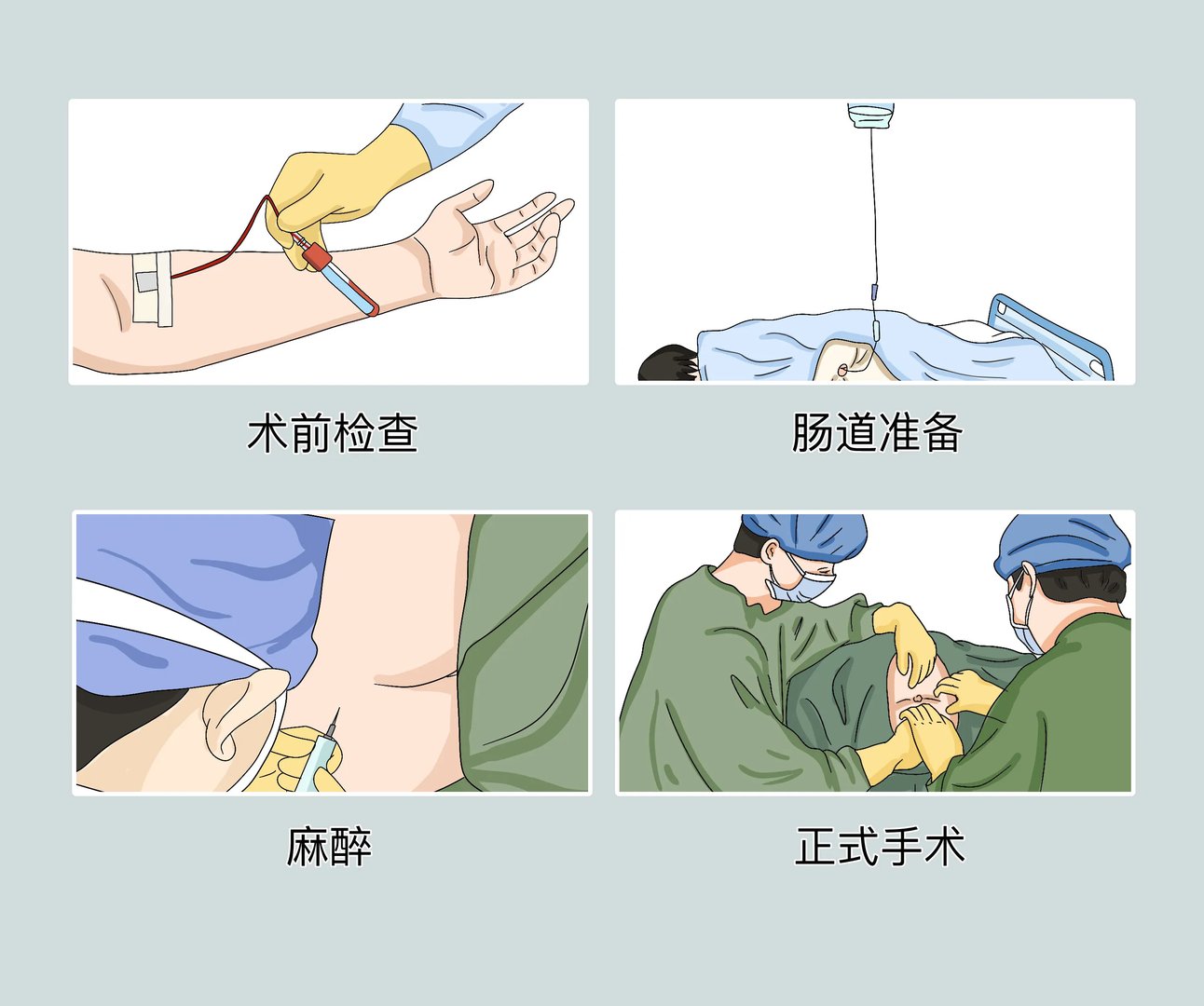 术前检查

肠道准备

麻醉

正式手术