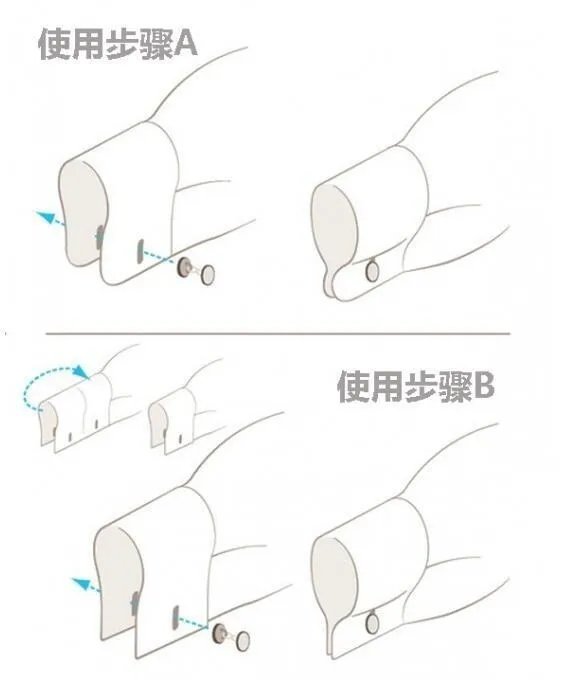 使用步骤A

使用步骤B