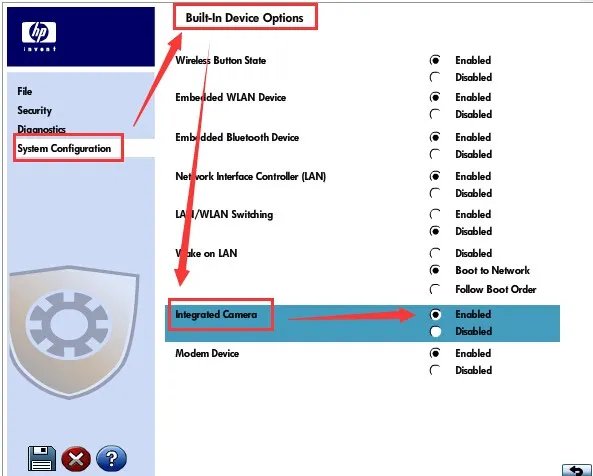 hp
invent

File
Security
Diagnostics
System Configuration

Built-In Device Options

Wireless Button State
Enabled
Disabled

Embedded WLAN Device
Enabled
Disabled

Embedded Bluetooth Device
Enabled
Disabled

Network Interface Controller (LAN)
Enabled
Disabled

LAN/WLAN Switching
Enabled
Disabled

Wake on LAN
Disabled
Boot to Network
Follow Boot Order

Integrated Camera
Enabled
Disabled

Modem Device
Enabled
Disabled