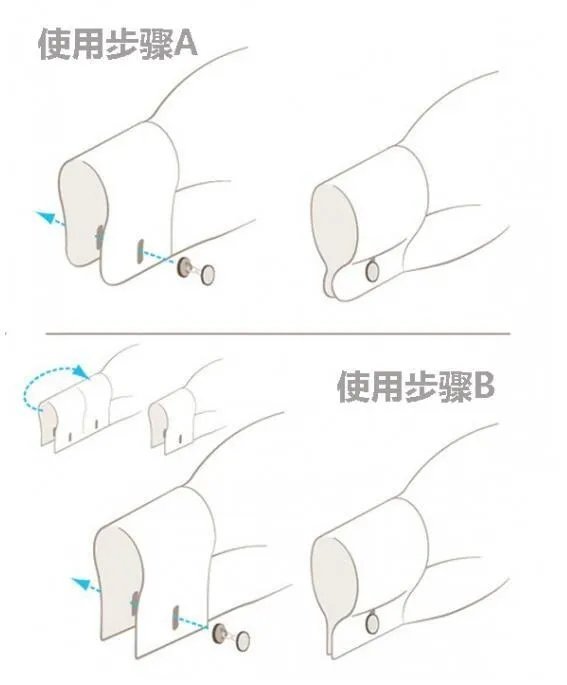 使用步骤A

使用步骤B