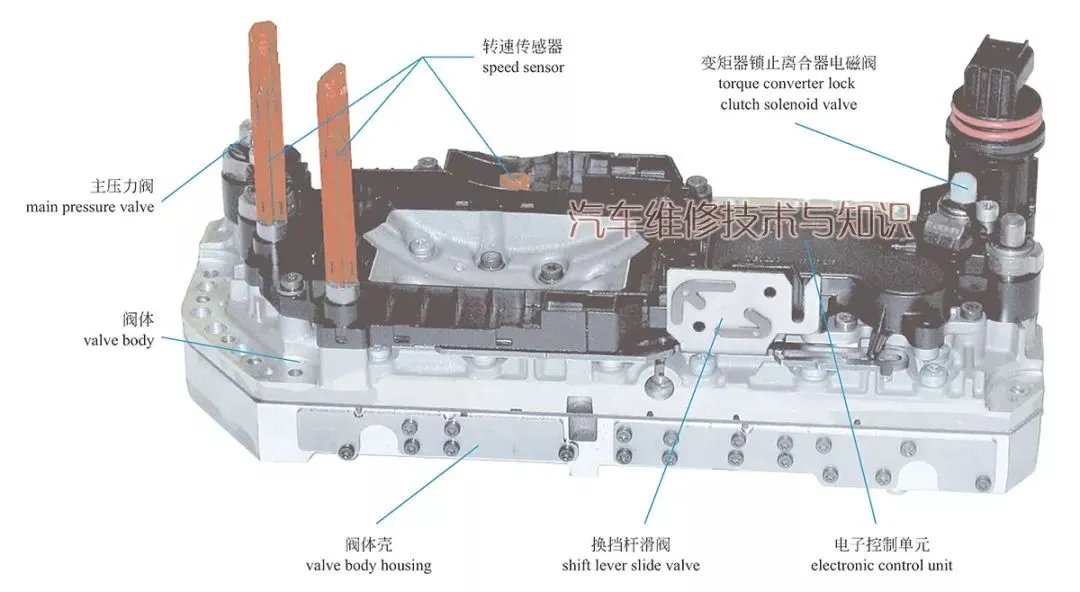 转速传感器
speed sensor

变矩器锁止离合器电磁阀
torque converter lock
clutch solenoid valve

主压力阀
main pressure valve

汽车维修技术与知识

阀体
valve body

阀体壳
valve body housing

换挡杆滑阀
shift lever slide valve

电子控制单元
electronic control unit